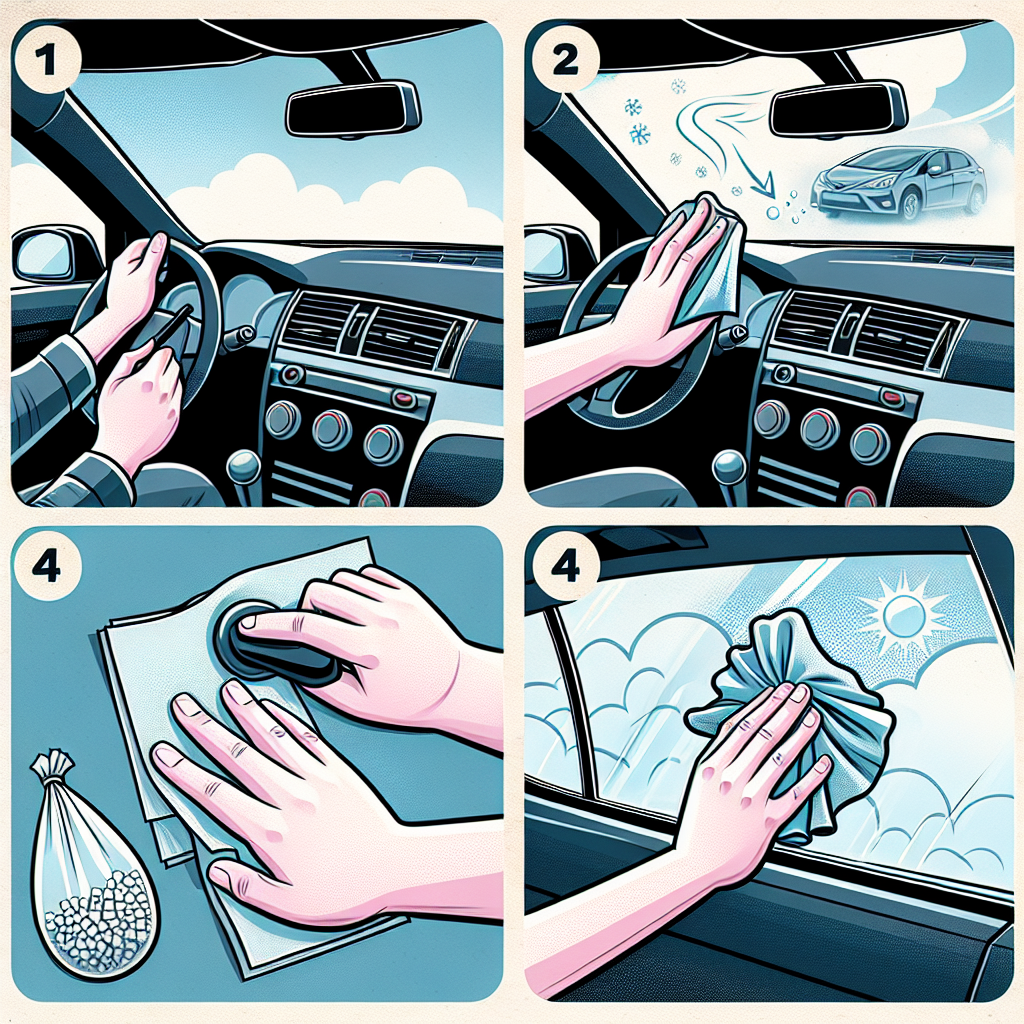 1

2

4

4